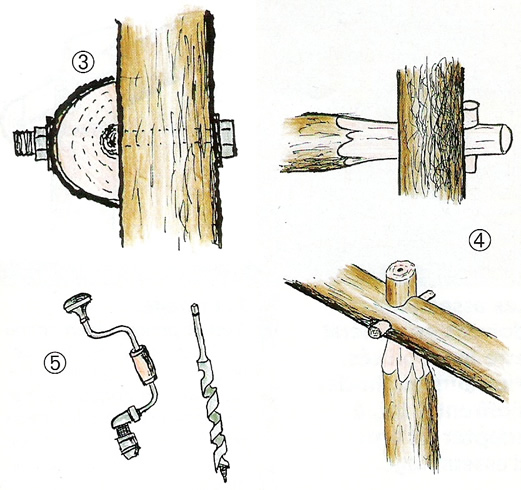 ③

④

⑤